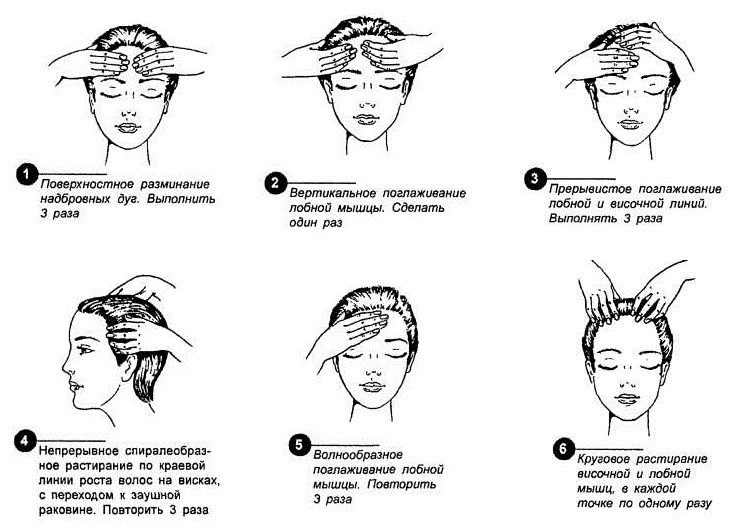 1
Поверхностное разминание надбровных дуг. Выполнить 3 раза

2
Вертикальное поглаживание лобной мышцы. Сделать один раз

3
Прерывистое поглаживание лобной и височной линий. Выполнять 3 раза

4
Непрерывное спиралеобразное растирание по краевой линии роста волос на висках, с переходом к заушной раковине. Повторить 3 раза

5
Волнообразное поглаживание лобной мышцы. Повторить 3 раза

6
Круговое растирание височной и лобной мышц, в каждой точке по одному разу