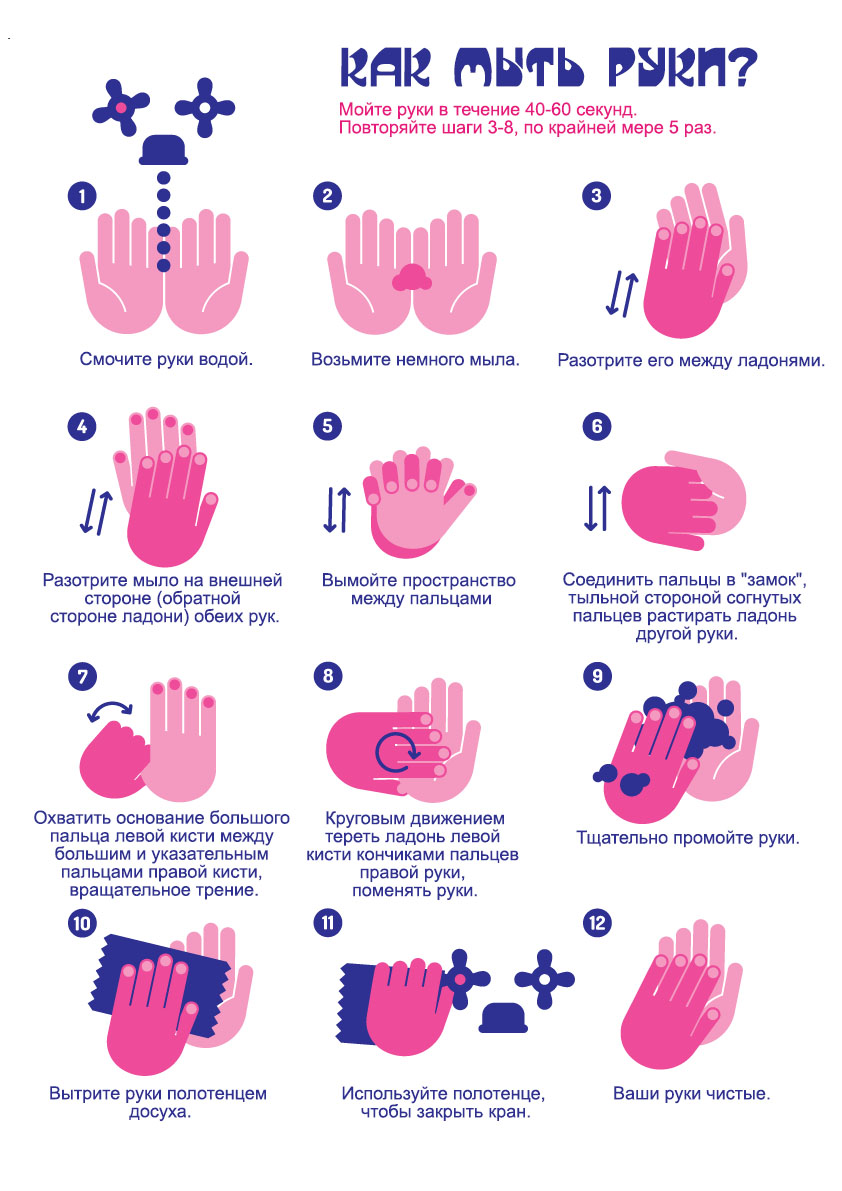 КАК МЫТЬ РУКИ?

Мойте руки в течение 40-60 секунд.
Повторяйте шаги 3-8, по крайней мере 5 раз.

1
Смочите руки водой.

2
Возьмите немного мыла.

3
Разотрите его между ладонями.

4
Разотрите мыло на внешней стороне (обратной стороне ладони) обеих рук.

5
Вымойте пространство между пальцами

6
Соединить пальцы в "замок", тыльной стороной согнутых пальцев растирать ладонь другой руки.

7
Охватить основание большого пальца левой кисти между большим и указательным пальцами правой кисти, вращательное трение.

8
Круговым движением тереть ладонь левой кисти кончиками пальцев правой руки, поменять руки.

9
Тщательно промойте руки.

10
Вытрите руки полотенцем досуха.

11
Используйте полотенце, чтобы закрыть кран.

12
Ваши руки чистые.